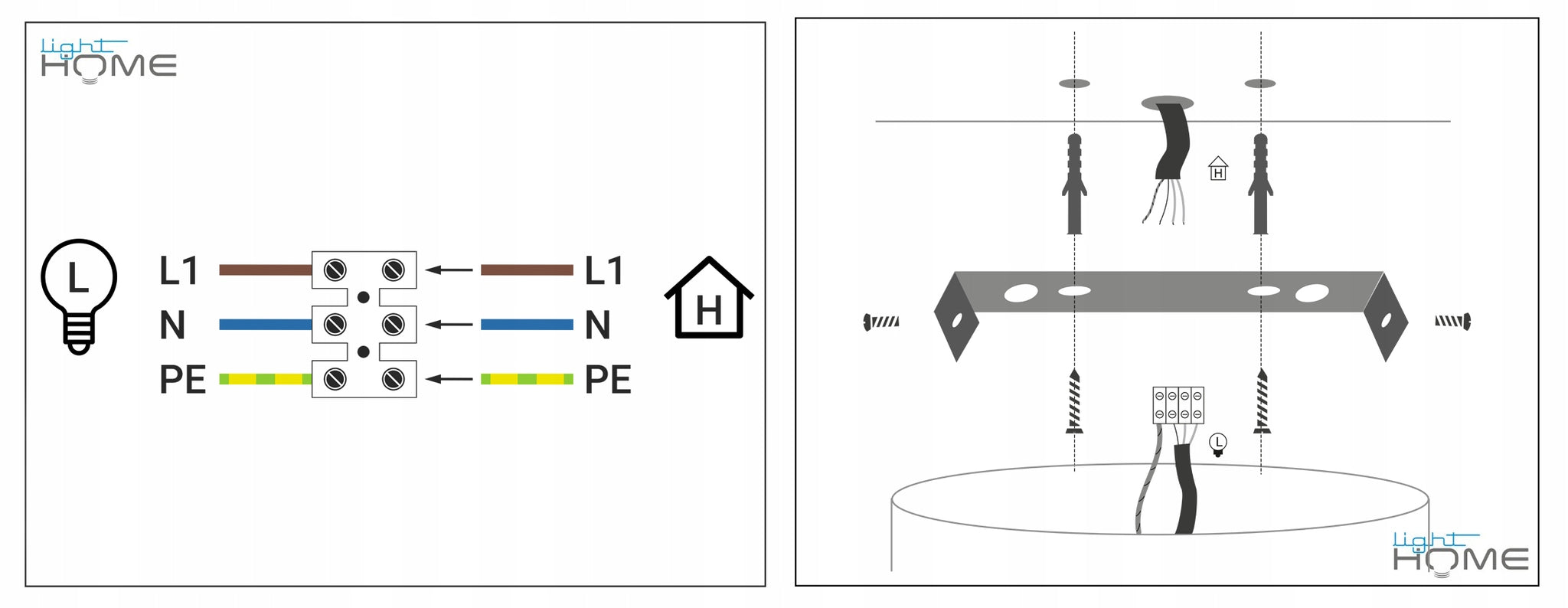 light HOME

L

L1
N
PE

L1
N
PE

H

H

L

light HOME