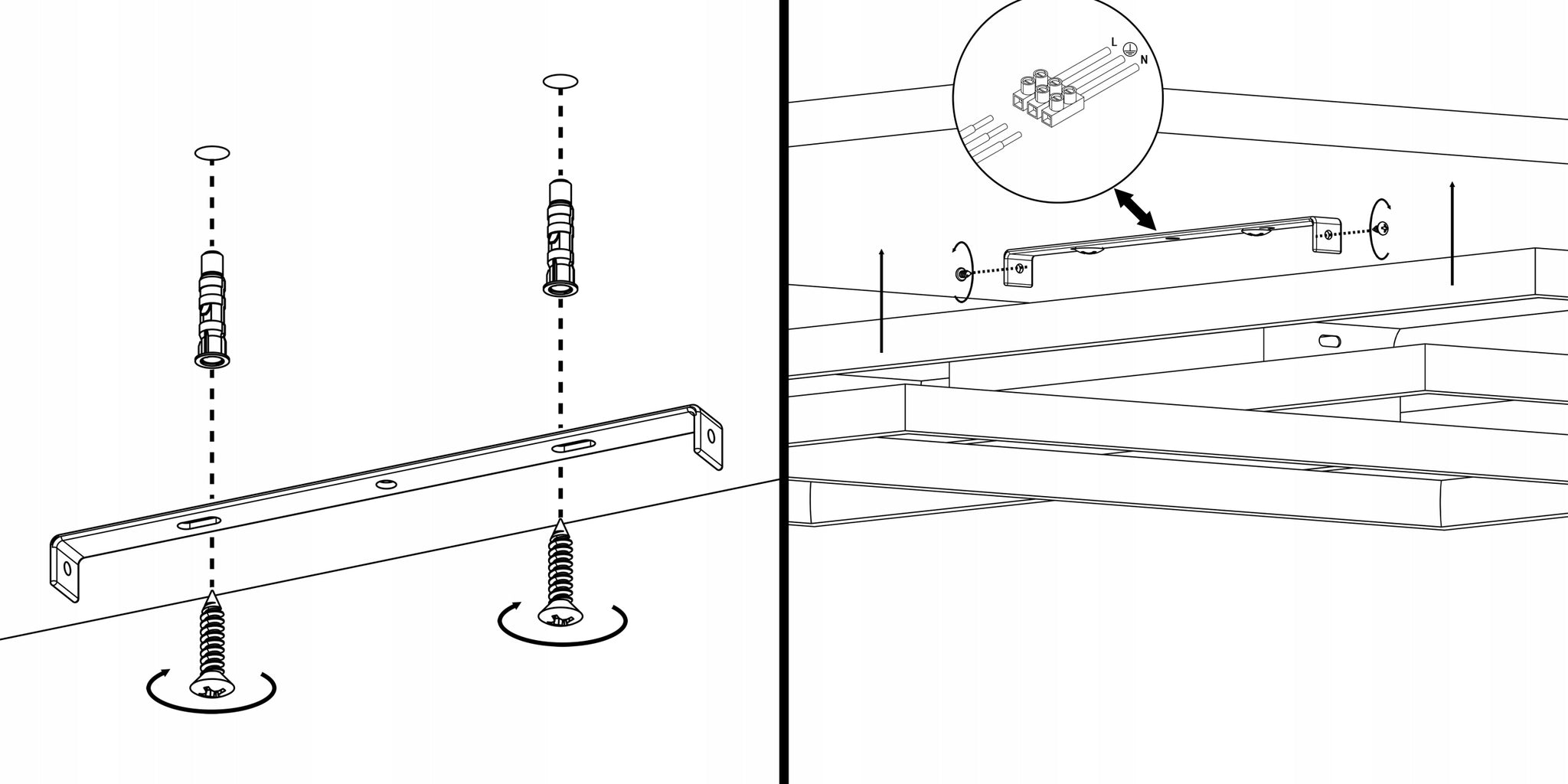 L
N